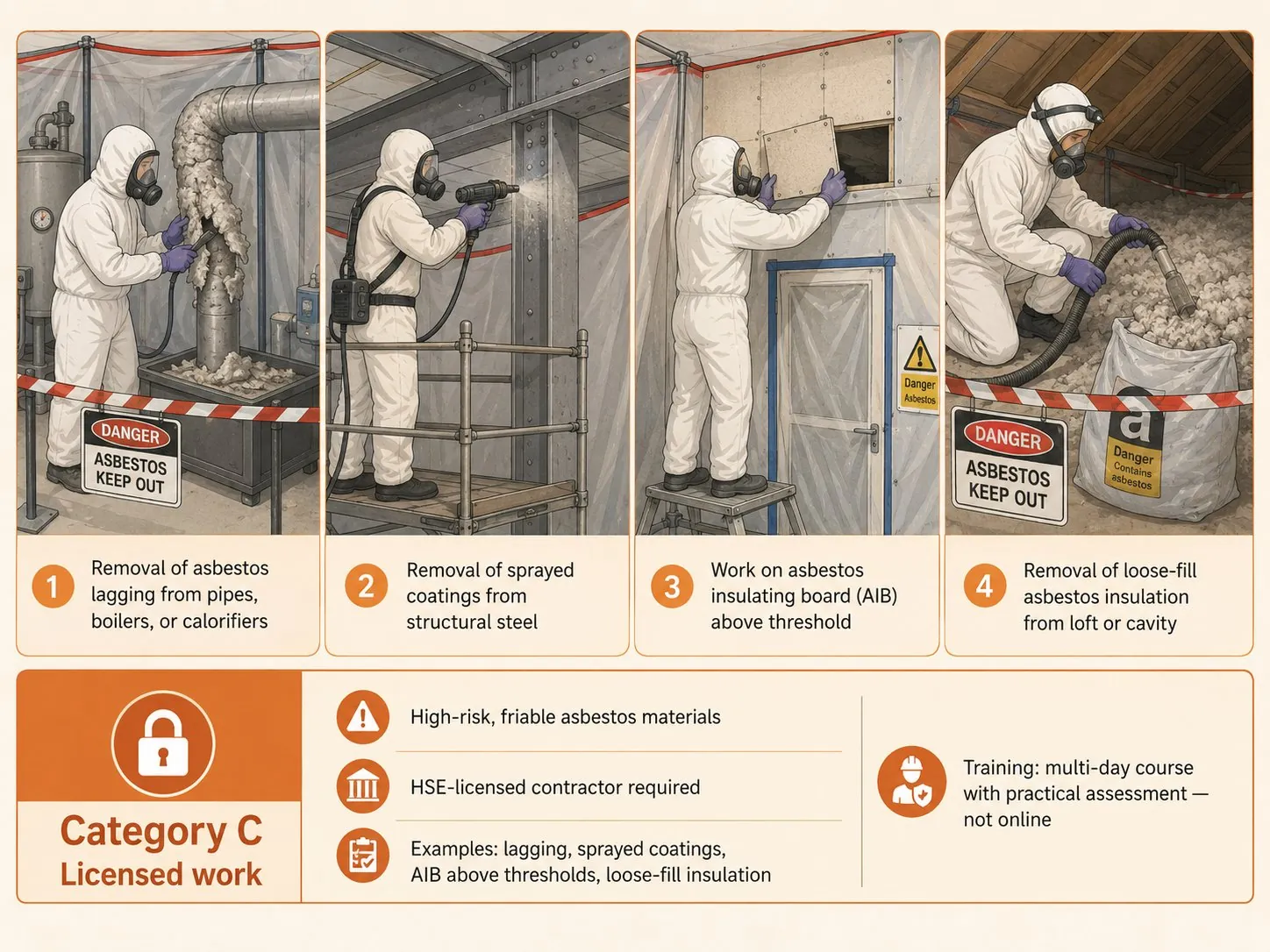 DANGER
ASBESTOS
KEEP OUT

Danger
Asbestos

DANGER
ASBESTOS
KEEP OUT

a
Danger
Contains
asbestos

1 Removal of asbestos lagging from pipes, boilers, or calorifiers

2 Removal of sprayed coatings from structural steel

3 Work on asbestos insulating board (AIB) above threshold

4 Removal of loose-fill asbestos insulation from loft or cavity

Category C
Licensed work

High-risk, friable asbestos materials

HSE-licensed contractor required

Examples: lagging, sprayed coatings, AIB above thresholds, loose-fill insulation

Training: multi-day course with practical assessment — not online